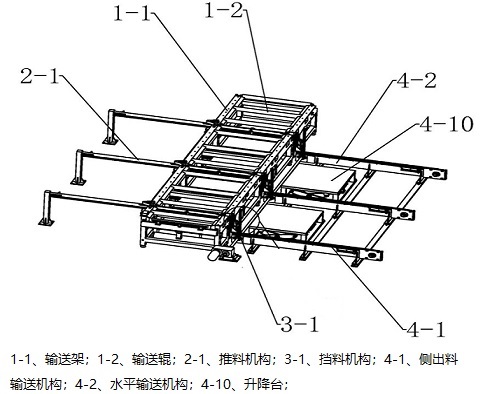 1-1

1-2

2-1

4-2

4-10

3-1

4-1

1-1、输送架；1-2、输送辊；2-1、推料机构；3-1、挡料机构；4-1、侧出料输送机构；4-2、水平输送机构；4-10、升降台；