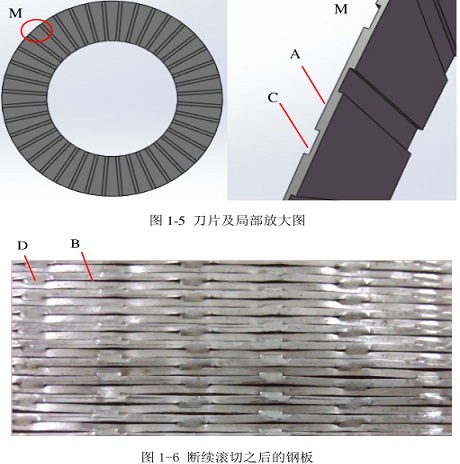 M

M

A

C

图 1-5 刀片及局部放大图

D

B

图 1-6 断续滚切之后的钢板